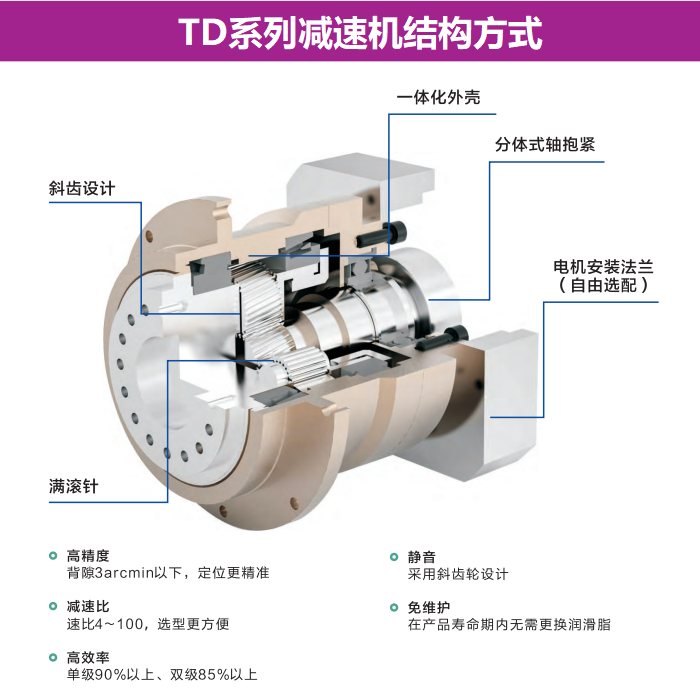 TD系列减速机结构方式

一体化外壳

分体式轴抱紧

斜齿设计

电机安装法兰
（自由选配）

满滚针

高精度
背隙3arcmin以下，定位更精准

减速比
速比4～100，选型更方便

高效率
单级90%以上、双级85%以上

静音
采用斜齿轮设计

免维护
在产品寿命期内无需更换润滑脂