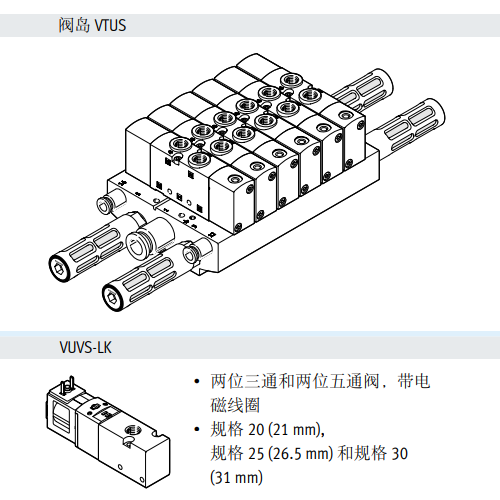 阀岛 VTUS

VUVS-LK

• 两位三通和两位五通阀，带电磁线圈
• 规格 20 (21 mm), 规格 25 (26.5 mm) 和规格 30 (31 mm)